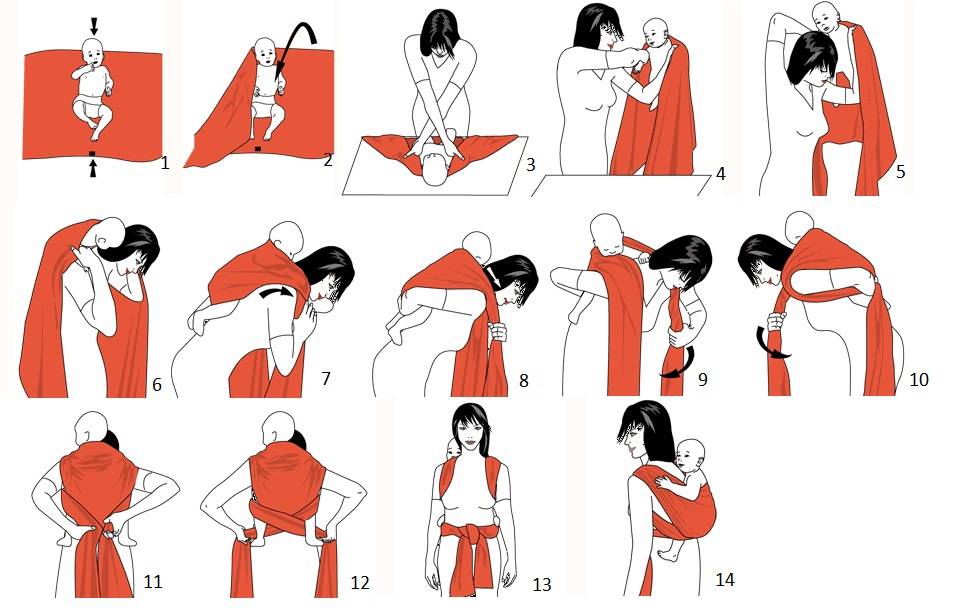 1
2
3
4
5
6
7
8
9
10
11
12
13
14